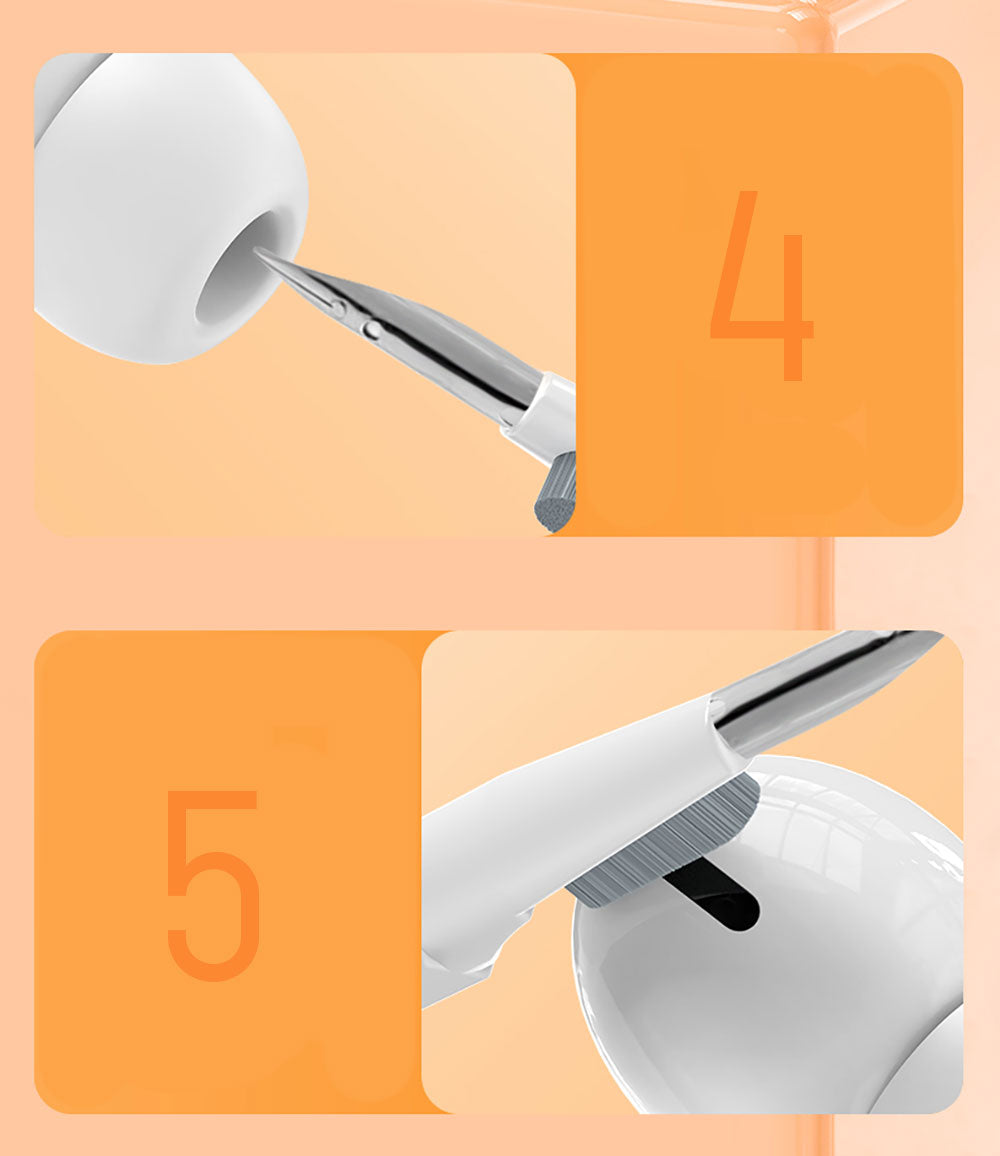 4

5